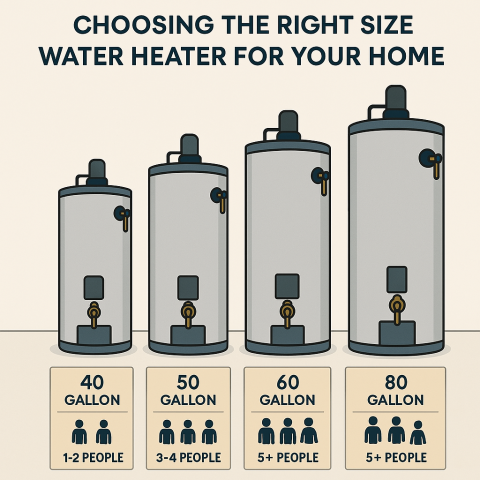 CHOOSING THE RIGHT SIZE WATER HEATER FOR YOUR HOME

40
GALLON
1-2 PEOPLE

50
GALLON
3-4 PEOPLE

60
GALLON
5+ PEOPLE

80
GALLON
5+ PEOPLE